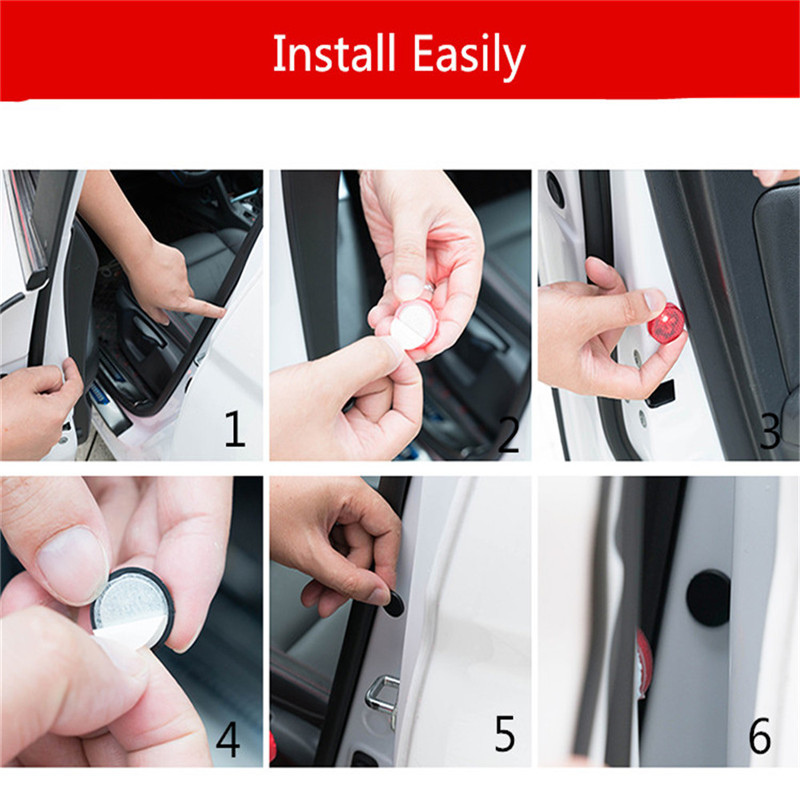 Install Easily

1

2

3

4

5

6