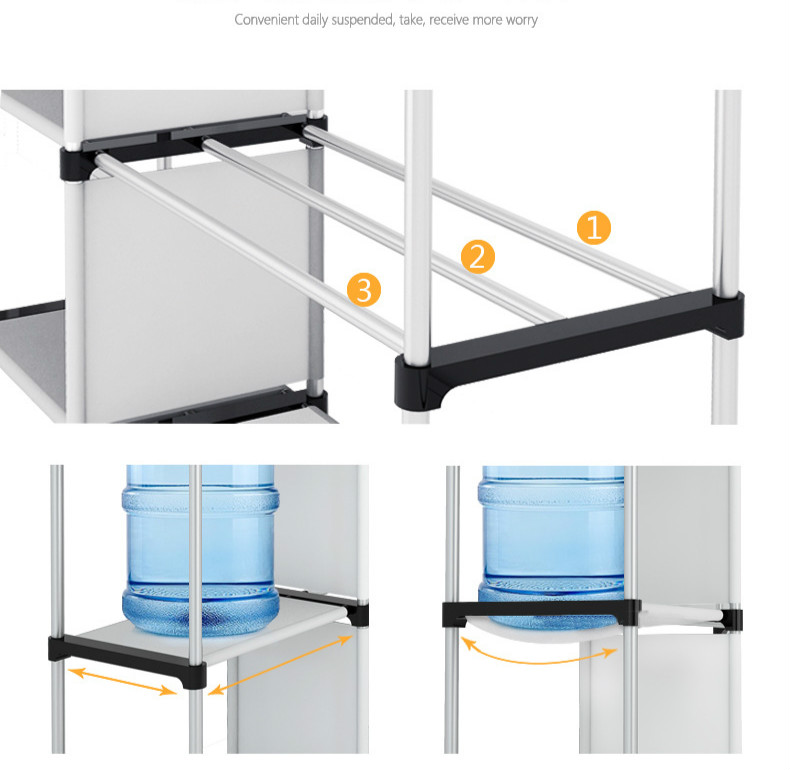 Convenient daily suspended, take, receive more worry

1
2
3