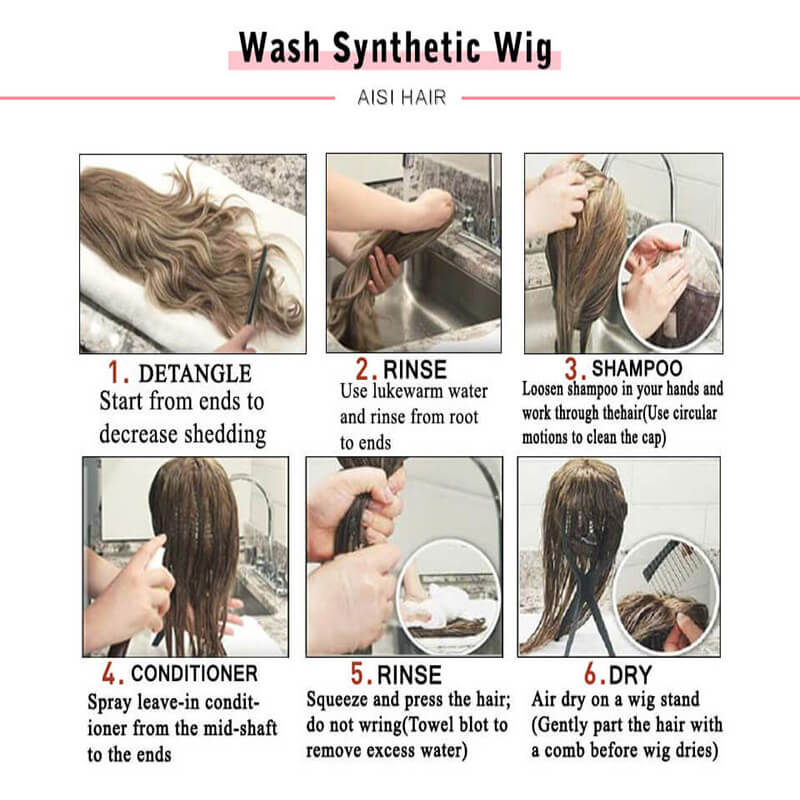 Wash Synthetic Wig

AISI HAIR

1. DETANGLE
Start from ends to decrease shedding

2. RINSE
Use lukewarm water and rinse from root to ends

3. SHAMPOO
Loosen shampoo in your hands and work through thehair(Use circular motions to clean the cap)

4. CONDITIONER
Spray leave-in conditioner from the mid-shaft to the ends

5. RINSE
Squeeze and press the hair; do not wring(Towel blot to remove excess water)

6. DRY
Air dry on a wig stand (Gently part the hair with a comb before wig dries)