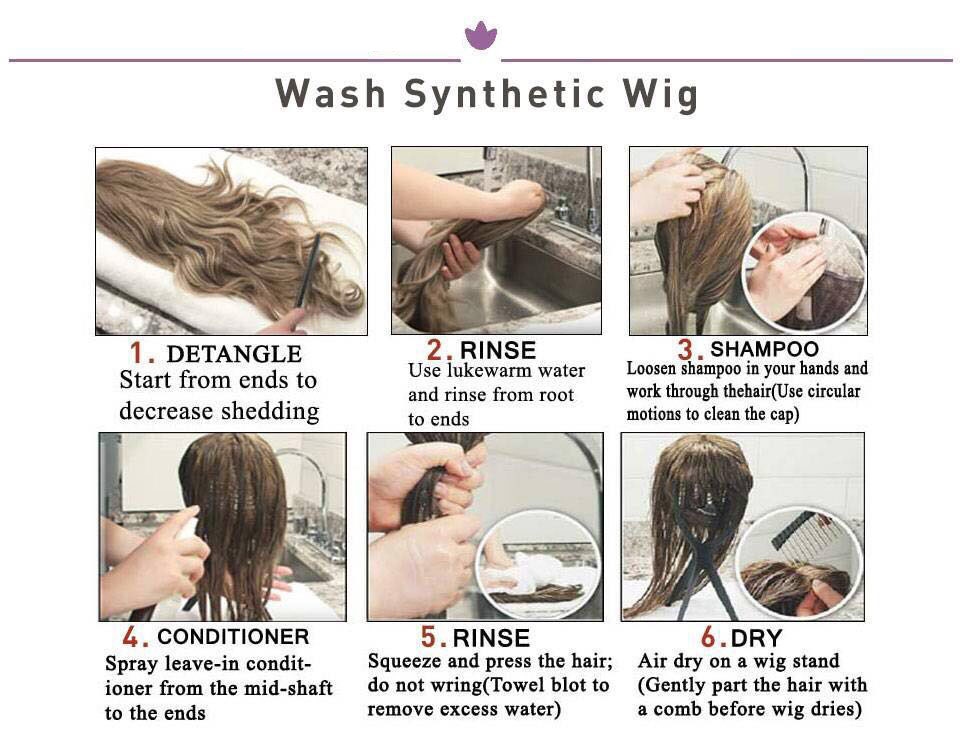 Wash Synthetic Wig

1. DETANGLE
Start from ends to decrease shedding

2. RINSE
Use lukewarm water and rinse from root to ends

3. SHAMPOO
Loosen shampoo in your hands and work through thehair(Use circular motions to clean the cap)

4. CONDITIONER
Spray leave-in conditioner from the mid-shaft to the ends

5. RINSE
Squeeze and press the hair; do not wring(Towel blot to remove excess water)

6. DRY
Air dry on a wig stand (Gently part the hair with a comb before wig dries)