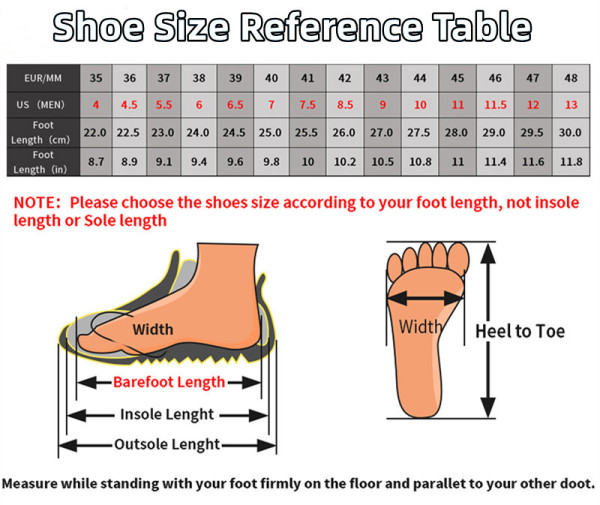 Shoe Size Reference Table

| EUR/MM | 35 | 36 | 37 | 38 | 39 | 40 | 41 | 42 | 43 | 44 | 45 | 46 | 47 | 48 |
|---|---|---|---|---|---|---|---|---|---|---|---|---|---|---|
| US (MEN) | 4 | 4.5 | 5.5 | 6 | 6.5 | 7 | 7.5 | 8.5 | 9 | 10 | 11 | 11.5 | 12 | 13 |
| Foot Length (cm) | 22.0 | 22.5 | 23.0 | 24.0 | 24.5 | 25.0 | 25.5 | 26.0 | 27.0 | 27.5 | 28.0 | 29.0 | 29.5 | 30.0 |
| Foot Length (in) | 8.7 | 8.9 | 9.1 | 9.4 | 9.6 | 9.8 | 10 | 10.2 | 10.5 | 10.8 | 11 | 11.4 | 11.6 | 11.8 |

NOTE: Please choose the shoes size according to your foot length, not insole length or Sole length

Width

Barefoot Length

Insole Lenght

Outsole Lenght

Width

Heel to Toe

Measure while standing with your foot firmly on the floor and parallet to your other doot.